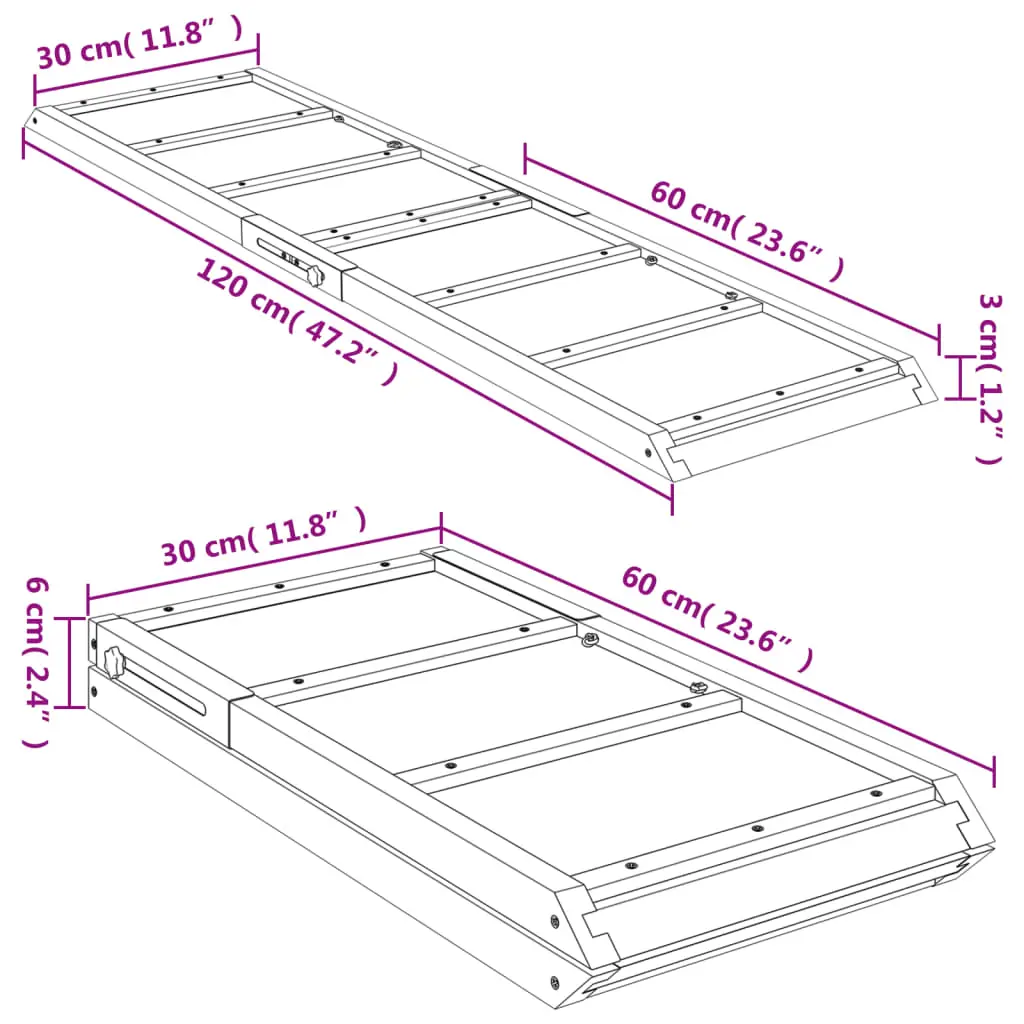 30 cm( 11.8” )

60 cm( 23.6” )

120 cm( 47.2” )

3 cm( 1.2” )

30 cm( 11.8” )

60 cm( 23.6” )

6 cm( 2.4” )